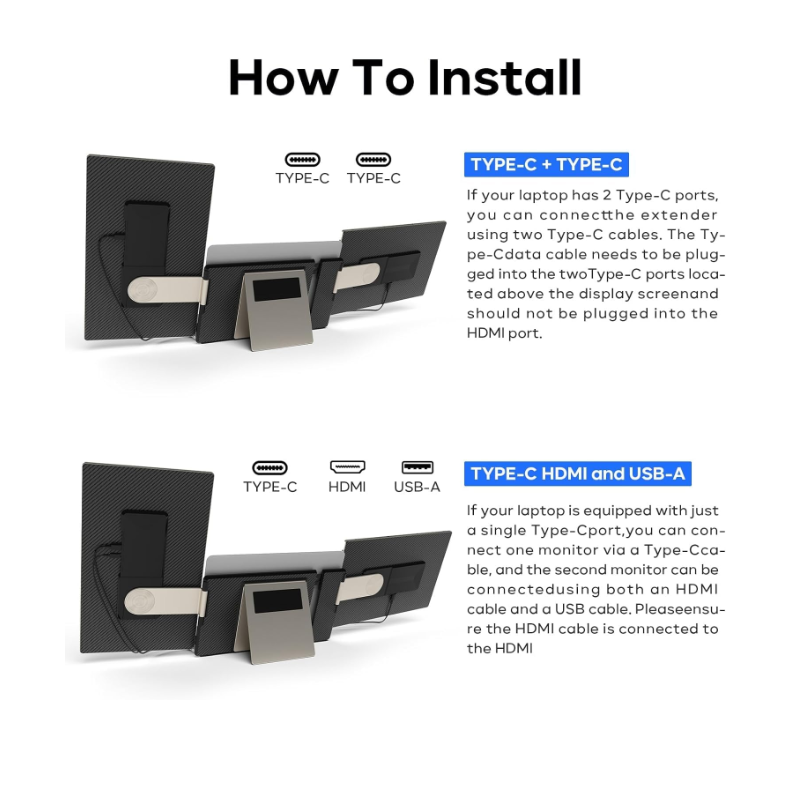 How To Install

TYPE-C TYPE-C

TYPE-C + TYPE-C

If your laptop has 2 Type-C ports, you can connectthe extender using two Type-C cables. The Type-Cdata cable needs to be plugged into the twoType-C ports located above the display screenand should not be plugged into the HDMI port.

TYPE-C HDMI USB-A

TYPE-C HDMI and USB-A

If your laptop is equipped with just a single Type-Cport,you can connect one monitor via a Type-Ccable, and the second monitor can be connectedusing both an HDMI cable and a USB cable. Pleaseensure the HDMI cable is connected to the HDMI